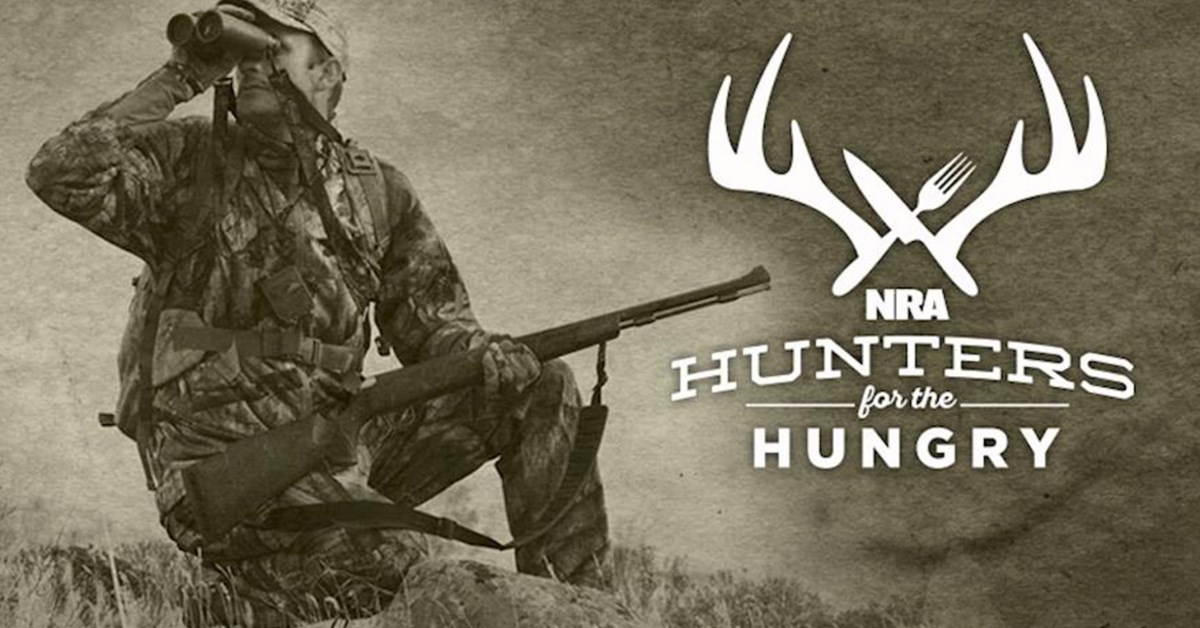 NRA
HUNTERS
for the
HUNGRY