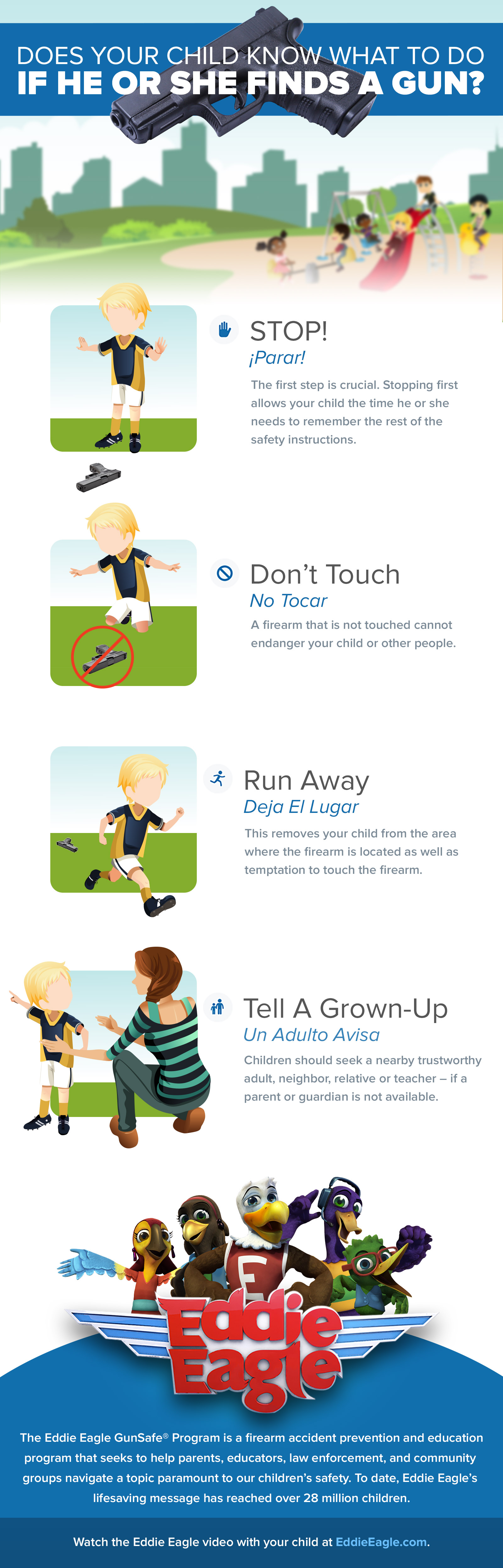 DOES YOUR CHILD KNOW WHAT TO DO
IF HE OR SHE FINDS A GUN?

STOP!
¡Parar!
The first step is crucial. Stopping first allows your child the time he or she needs to remember the rest of the safety instructions.

Don't Touch
No Tocar
A firearm that is not touched cannot endanger your child or other people.

Run Away
Deja El Lugar
This removes your child from the area where the firearm is located as well as temptation to touch the firearm.

Tell A Grown-Up
Un Adulto Avisa
Children should seek a nearby trustworthy adult, neighbor, relative or teacher – if a parent or guardian is not available.

E

Eddie Eagle

The Eddie Eagle GunSafe® Program is a firearm accident prevention and education program that seeks to help parents, educators, law enforcement, and community groups navigate a topic paramount to our children's safety. To date, Eddie Eagle's lifesaving message has reached over 28 million children.

Watch the Eddie Eagle video with your child at EddieEagle.com.